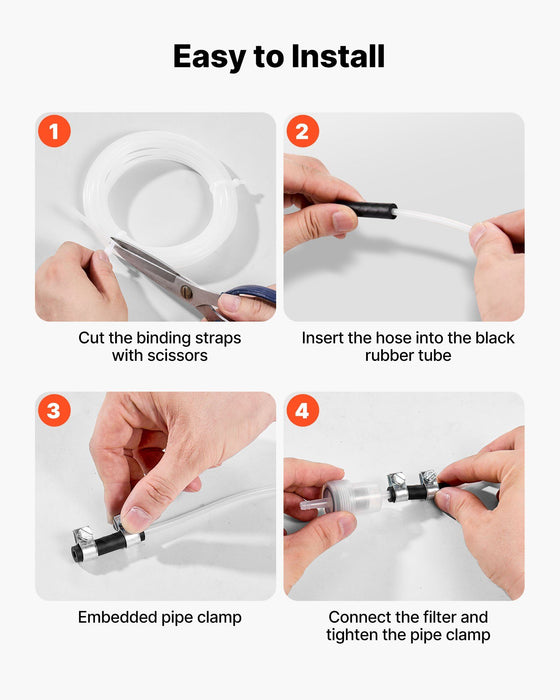 Easy to Install

1

Cut the binding straps with scissors

2

Insert the hose into the black rubber tube

3

Embedded pipe clamp

4

Connect the filter and tighten the pipe clamp