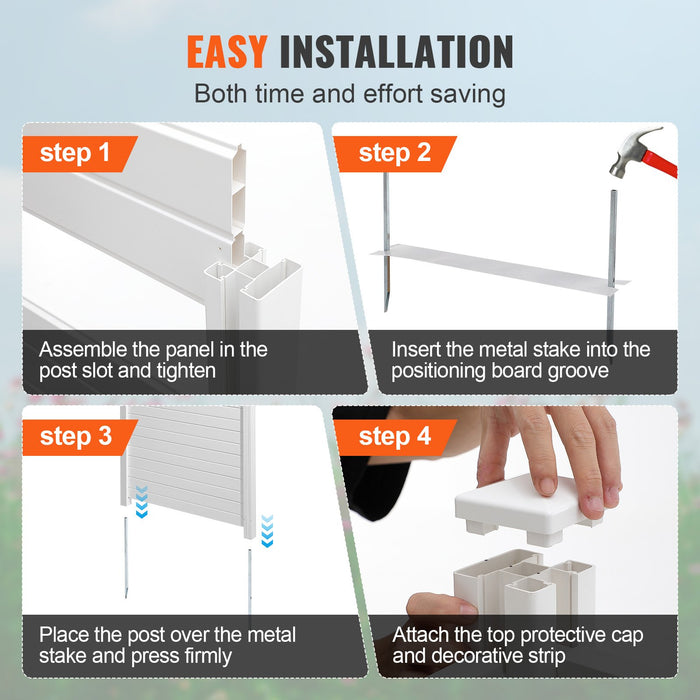 EASY INSTALLATION

Both time and effort saving

step 1

Assemble the panel in the post slot and tighten

step 2

Insert the metal stake into the positioning board groove

step 3

Place the post over the metal stake and press firmly

step 4

Attach the top protective cap and decorative strip